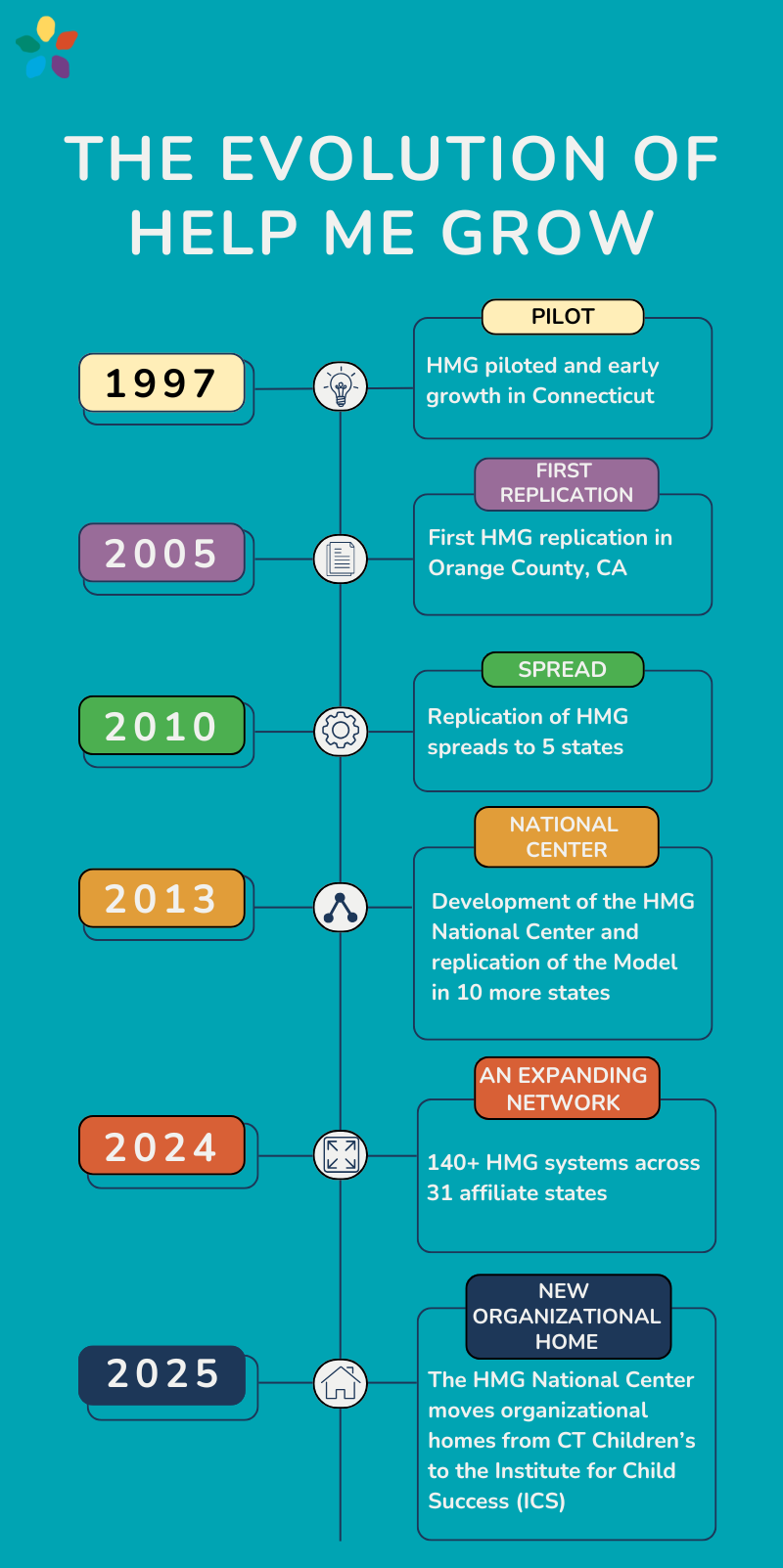 THE EVOLUTION OF HELP ME GROW

1997

PILOT

HMG piloted and early growth in Connecticut

2005

FIRST REPLICATION

First HMG replication in Orange County, CA

2010

SPREAD

Replication of HMG spreads to 5 states

2013

NATIONAL CENTER

Development of the HMG National Center and replication of the Model in 10 more states

2024

AN EXPANDING NETWORK

140+ HMG systems across 31 affiliate states

2025

NEW ORGANIZATIONAL HOME

The HMG National Center moves organizational homes from CT Children's to the Institute for Child Success (ICS)